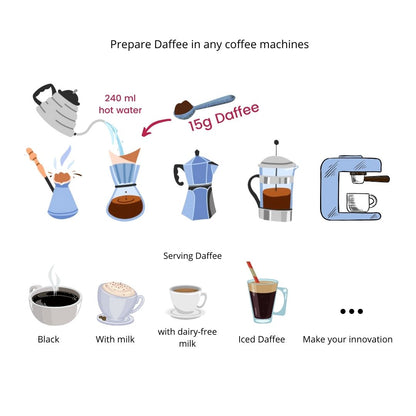 Prepare Daffee in any coffee machines

240 ml hot water

15g Daffee

Serving Daffee

Black

With milk

with dairy-free milk

Iced Daffee

...

Make your innovation