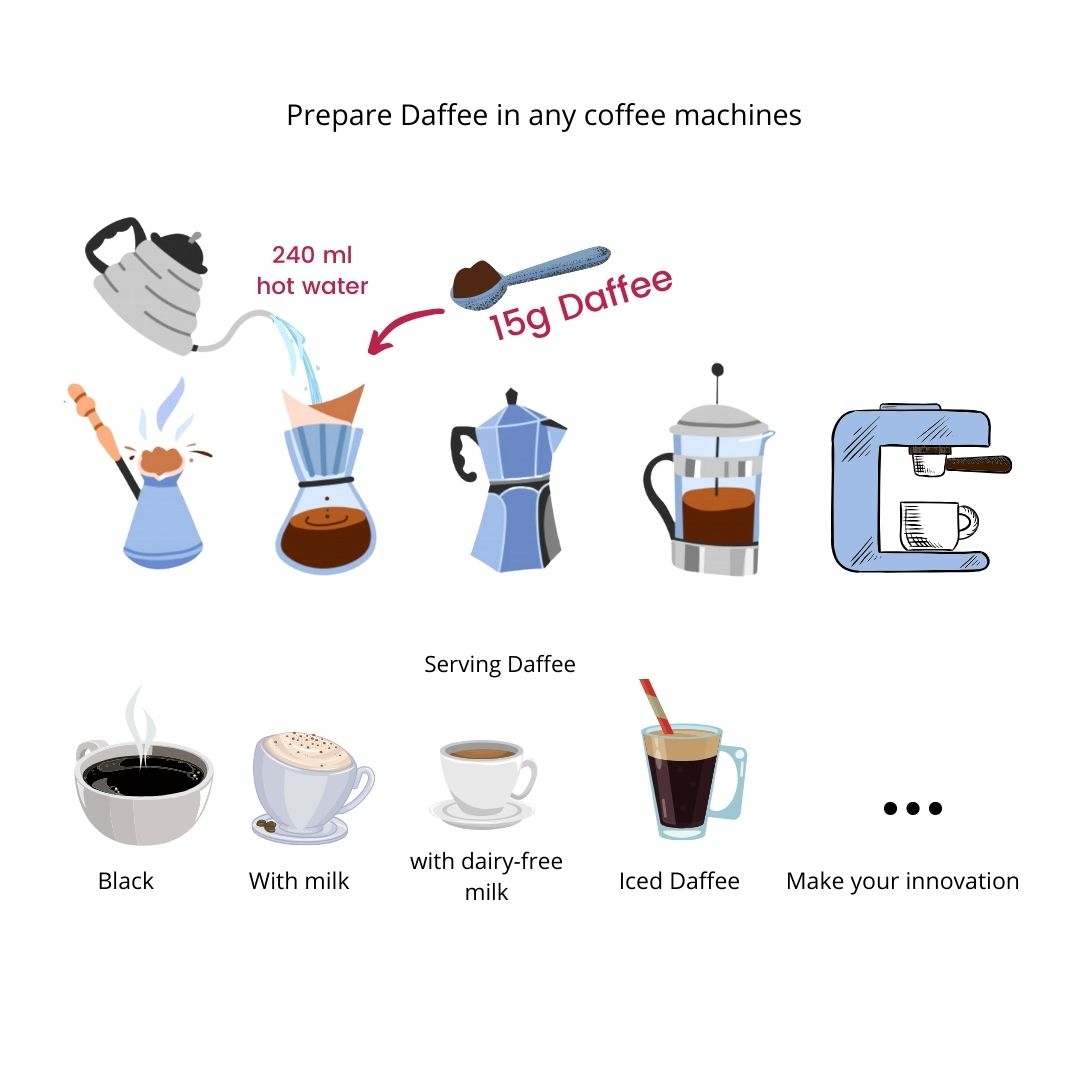 Prepare Daffee in any coffee machines

240 ml
hot water

15g Daffee

Serving Daffee

Black

With milk

with dairy-free milk

Iced Daffee

...

Make your innovation