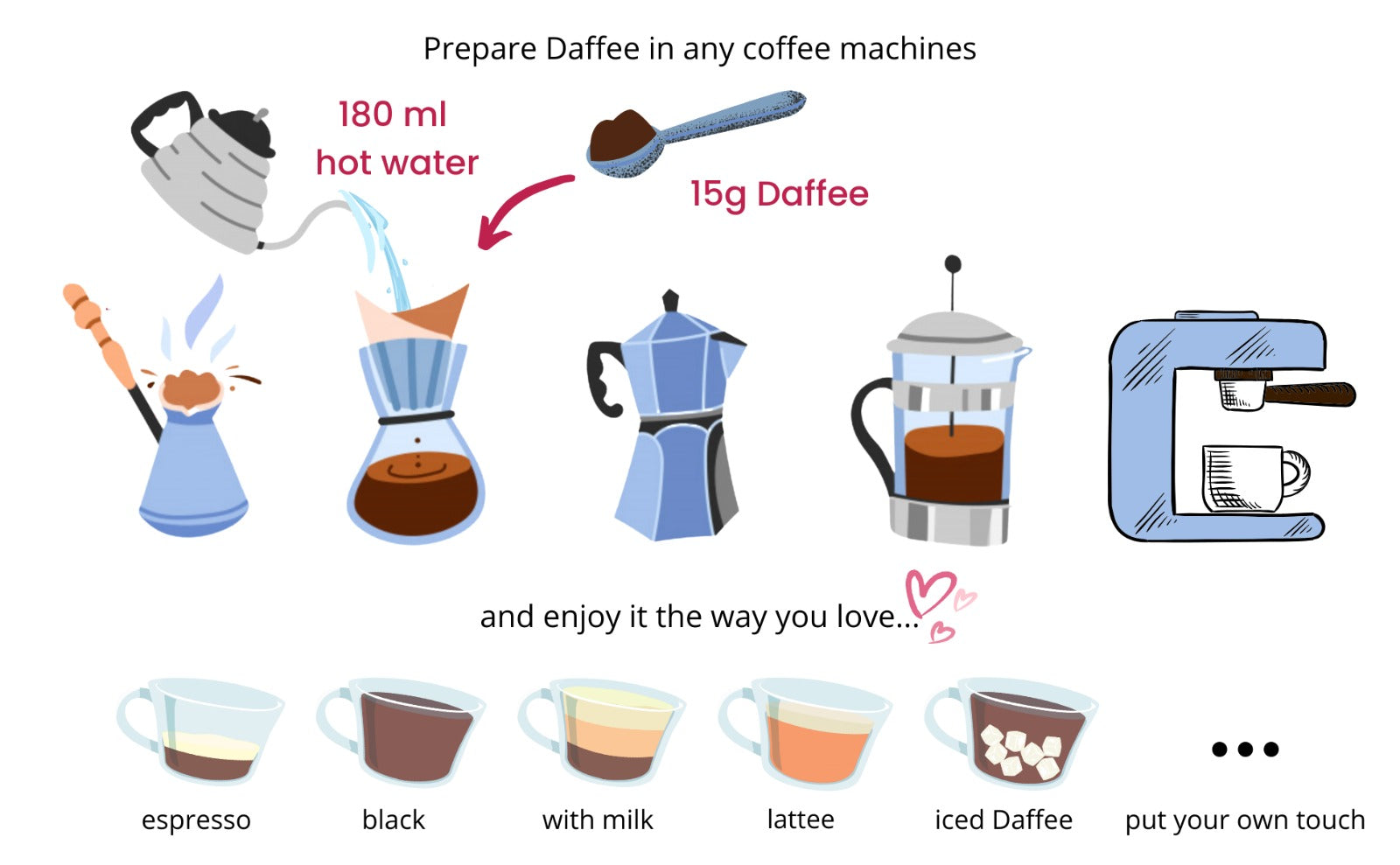 Prepare Daffee in any coffee machines

180 ml
hot water

15g Daffee

and enjoy it the way you love...

espresso

black

with milk

lattee

iced Daffee

...
put your own touch